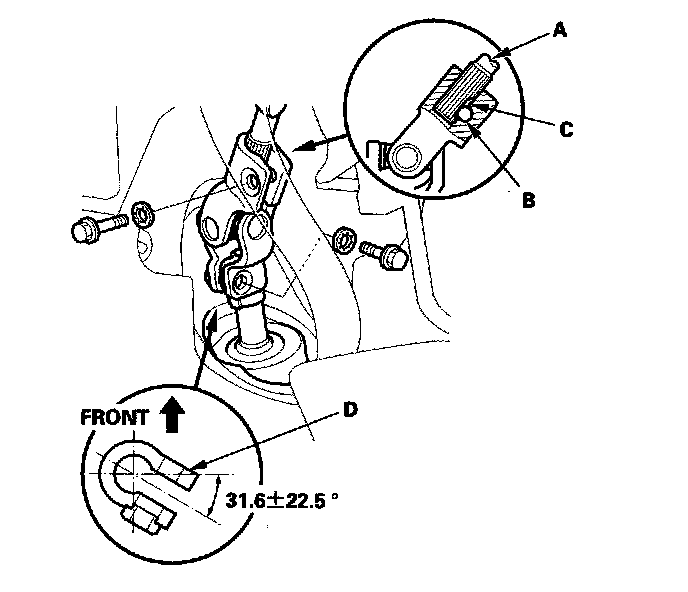 A
C
B
FRONT
D
$31.6 \pm 22.5°$