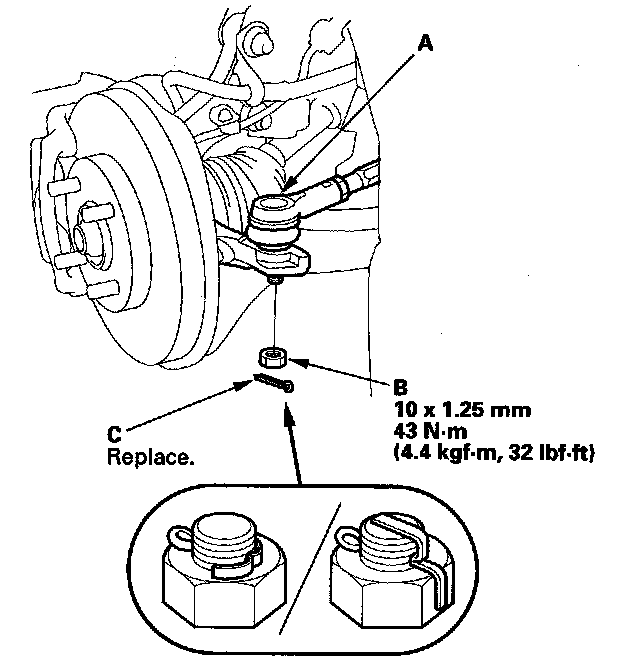 A

B
10 x 1.25 mm
43 N·m
(4.4 kgf·m, 32 lbf·ft)

C
Replace.