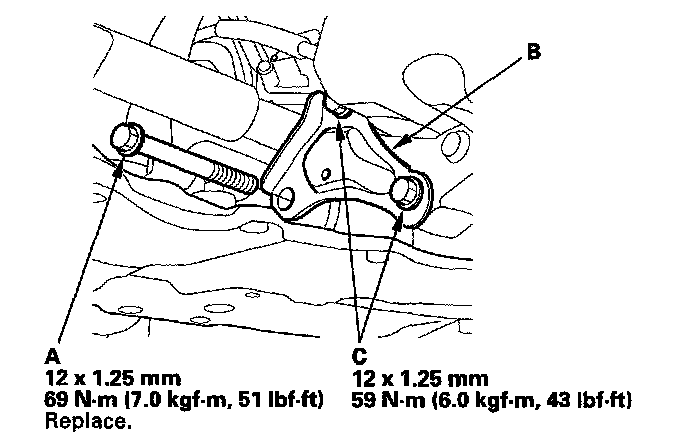 B

A
12 x 1.25 mm
69 N·m (7.0 kgf·m, 51 lbf·ft)
Replace.

C
12 x 1.25 mm
59 N·m (6.0 kgf·m, 43 lbf·ft)