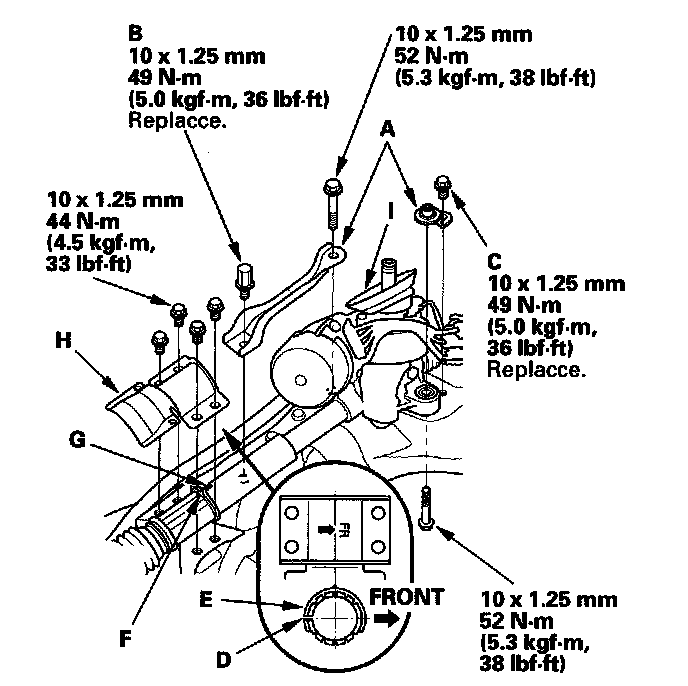 B
10 x 1.25 mm
49 N·m
(5.0 kgf·m, 36 lbf·ft)
Replacce.

10 x 1.25 mm
52 N·m
(5.3 kgf·m, 38 lbf·ft)

A

I

10 x 1.25 mm
44 N·m
(4.5 kgf·m,
33 lbf·ft)

C
10 x 1.25 mm
49 N·m
(5.0 kgf·m,
36 lbf·ft)
Replacce.

H

G

FR

E

FRONT

F

D

10 x 1.25 mm
52 N·m
(5.3 kgf·m,
38 lbf·ft)