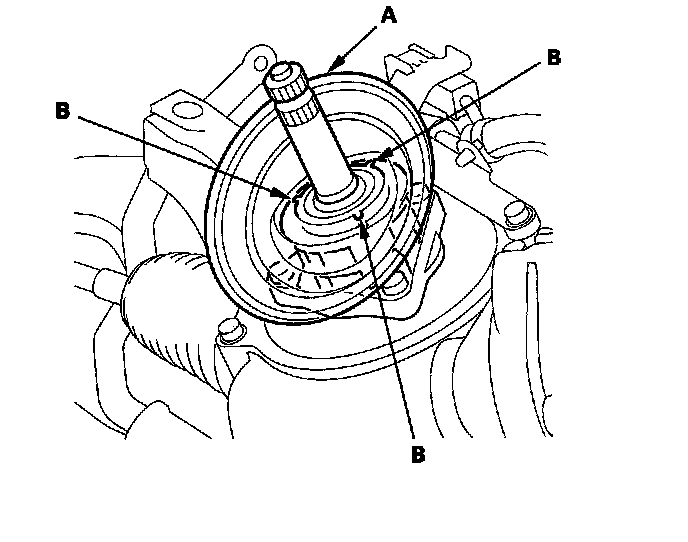 A
B
B
B