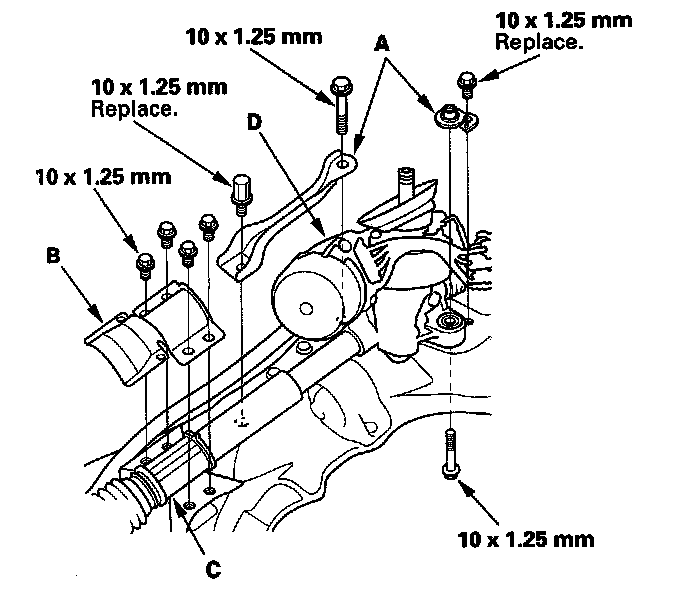 10 x 1.25 mm

A

10 x 1.25 mm
Replace.

10 x 1.25 mm
Replace.

D

10 x 1.25 mm

B

C

10 x 1.25 mm