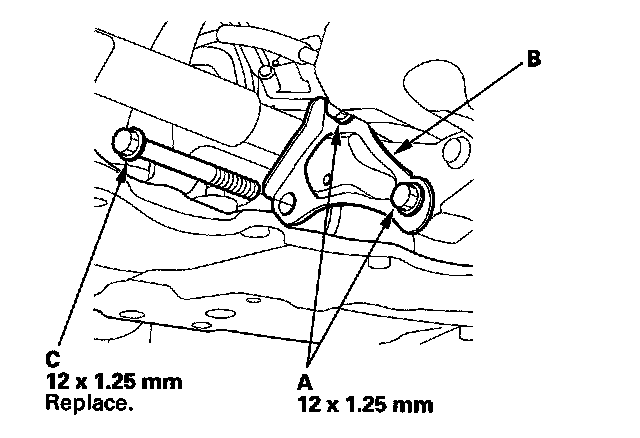 B

C
12 x 1.25 mm
Replace.

A
12 x 1.25 mm