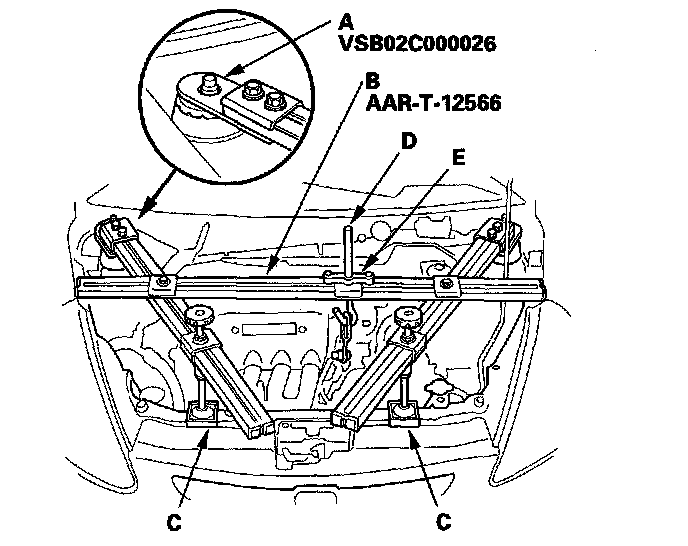 A
VSB02C000026

B
AAR-T-12566

D

E

C

C