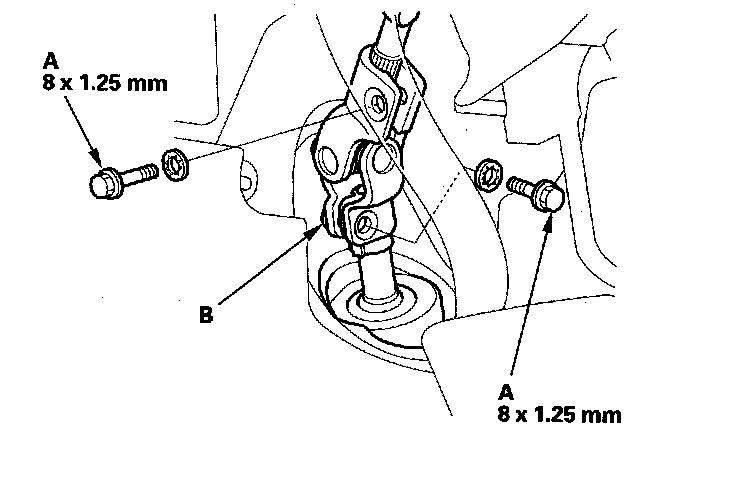 A
8 x 1.25 mm

B

A
8 x 1.25 mm