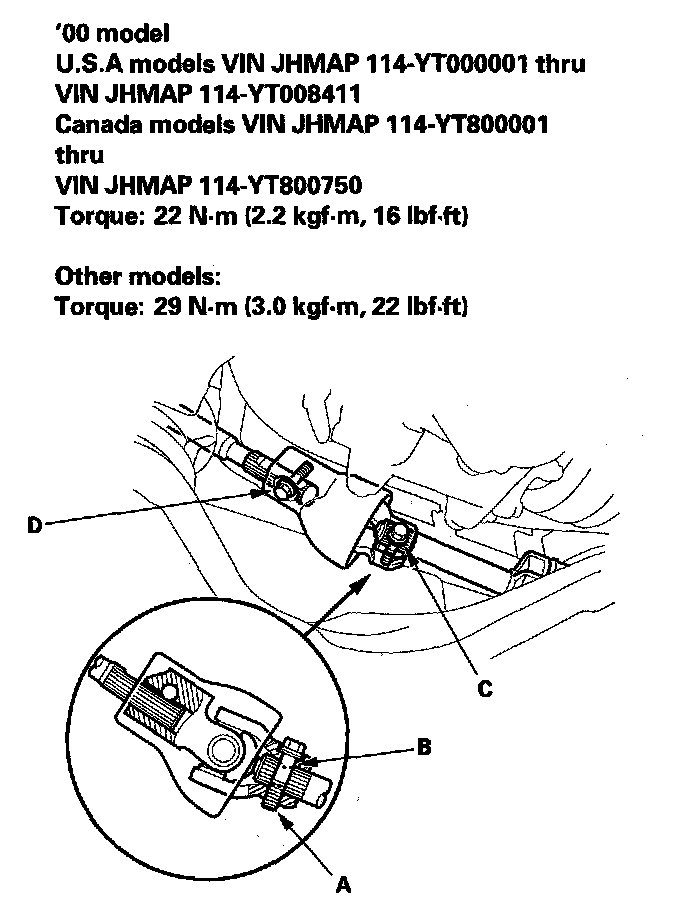 '00 model
U.S.A models VIN JHMAP 114-YT000001 thru VIN JHMAP 114-YT008411
Canada models VIN JHMAP 114-YT800001 thru
VIN JHMAP 114-YT800750
Torque: 22 N·m (2.2 kgf·m, 16 lbf·ft)

Other models:
Torque: 29 N·m (3.0 kgf·m, 22 lbf·ft)

D
C
B
A