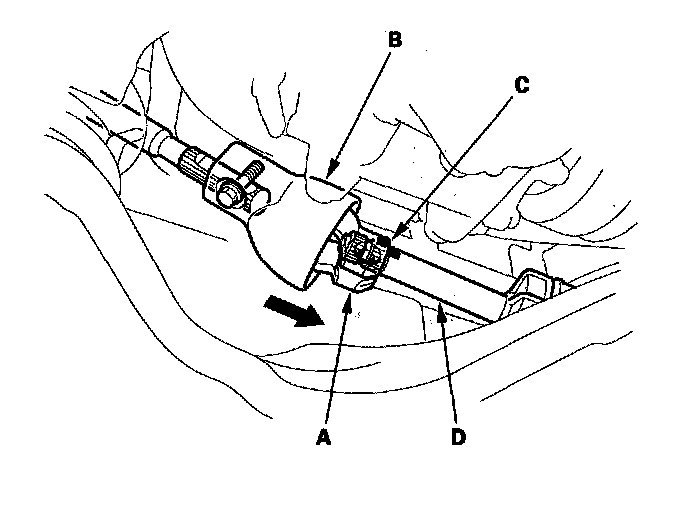 B

C

A

D