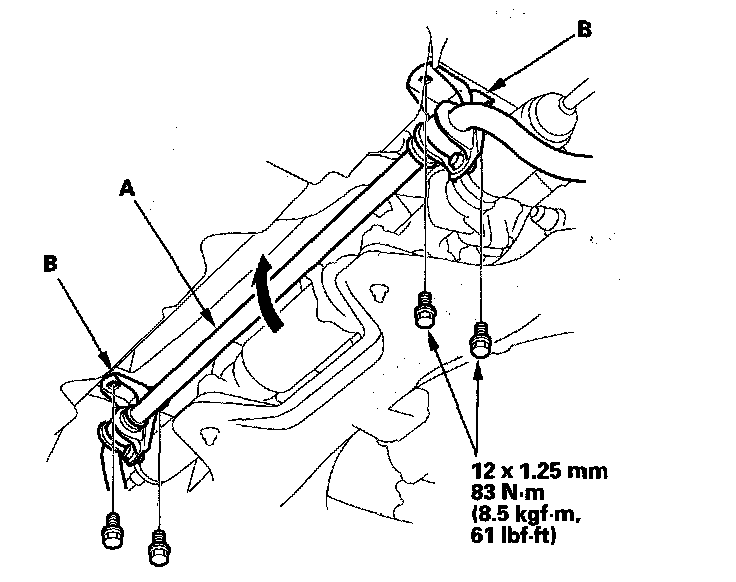 B

A

B

12 x 1.25 mm
83 N·m
(8.5 kgf·m,
61 lbf·ft)