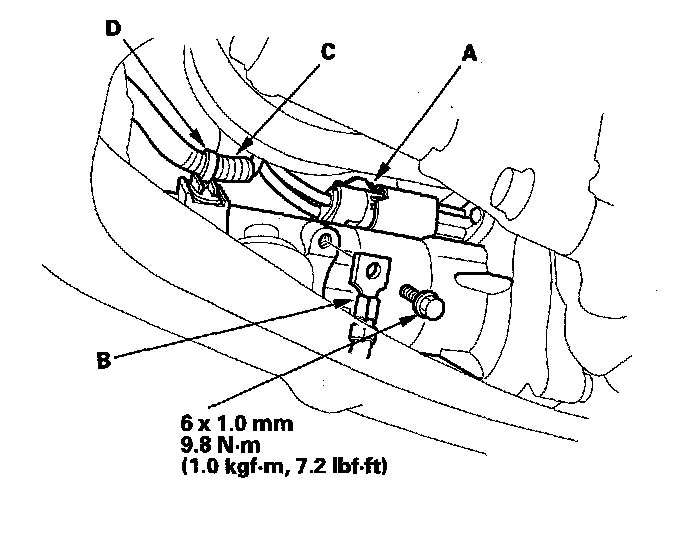 D
C
A
B
6 x 1.0 mm
9.8 N·m
(1.0 kgf·m, 7.2 lbf·ft)