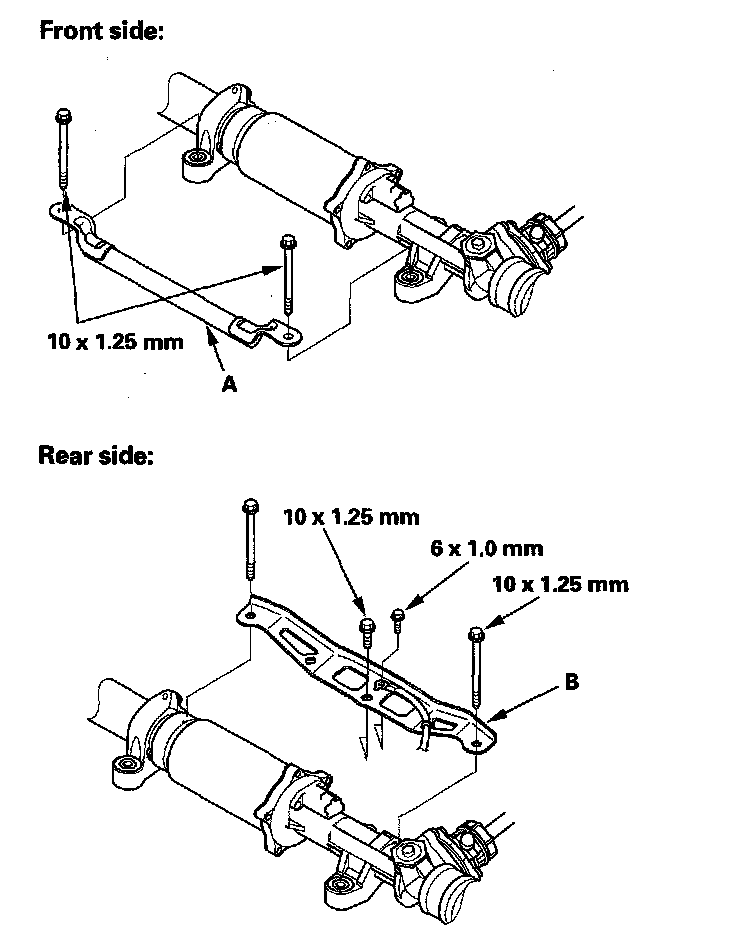 Front side:

10 x 1.25 mm

A

Rear side:

10 x 1.25 mm

6 x 1.0 mm

10 x 1.25 mm

B