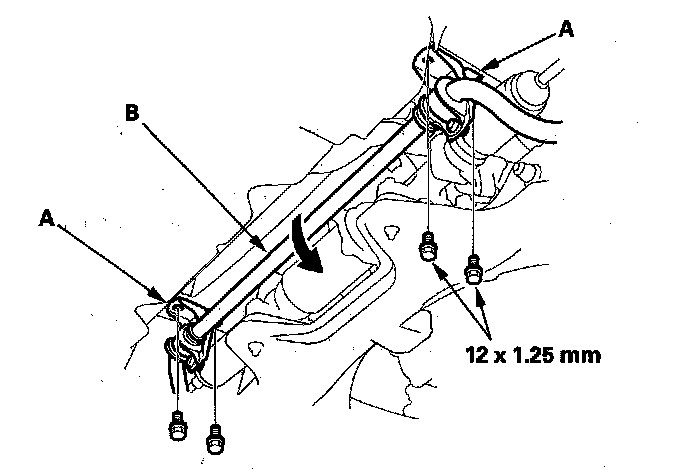 A

B

A

12 x 1.25 mm