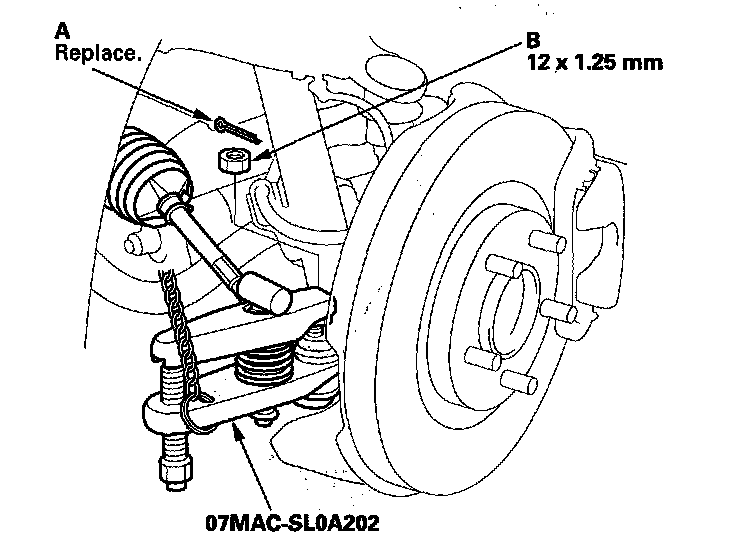 A
Replace.

B
12 x 1.25 mm

07MAC-SL0A202