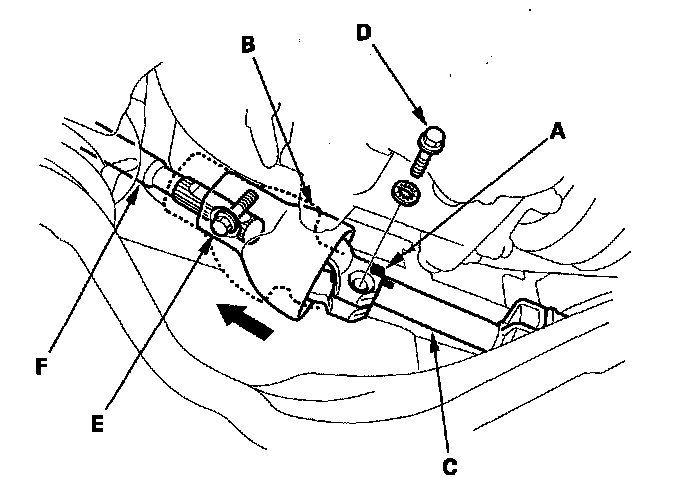 B
D
A
F
E
C