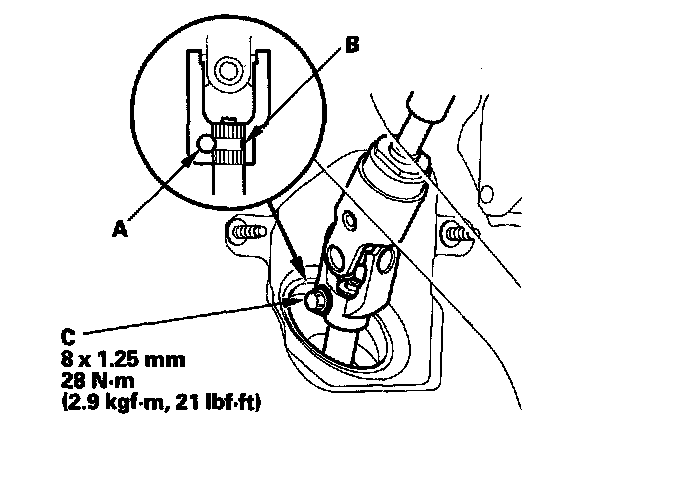 B

A

C
8 x 1.25 mm
28 N·m
(2.9 kgf·m, 21 lbf·ft)