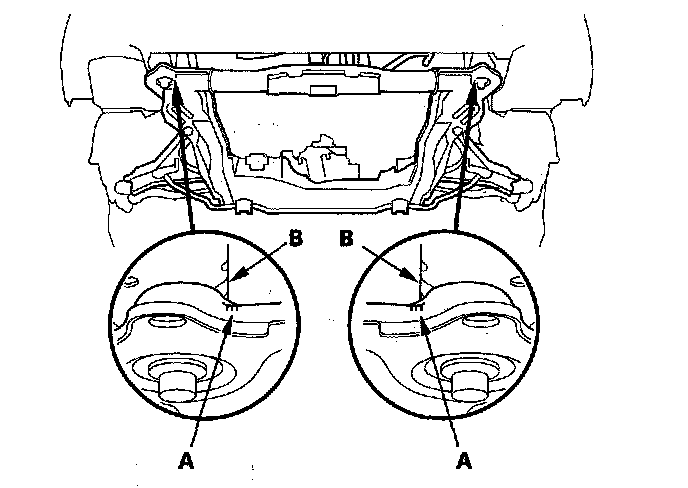 B
B
A
A