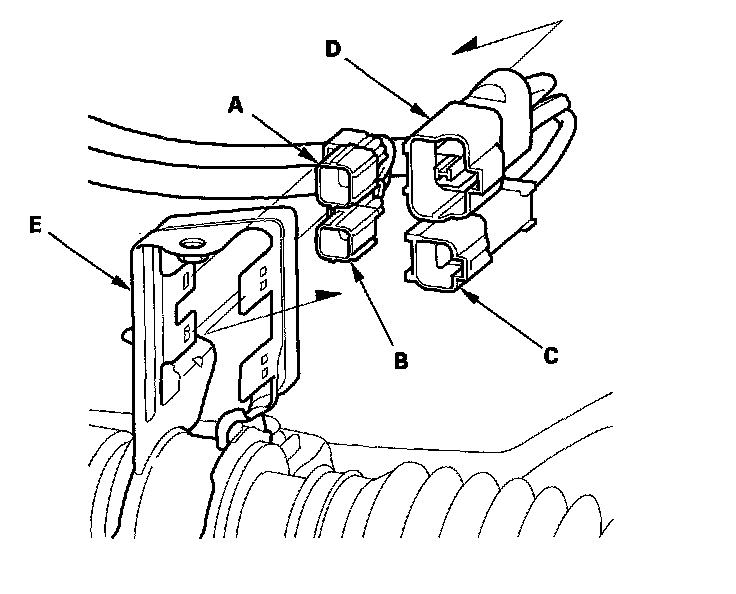 D
A
E
B
C