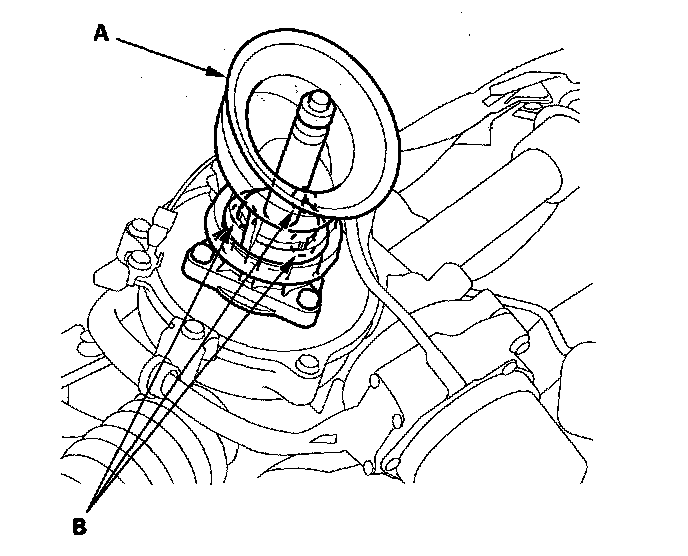 A

B