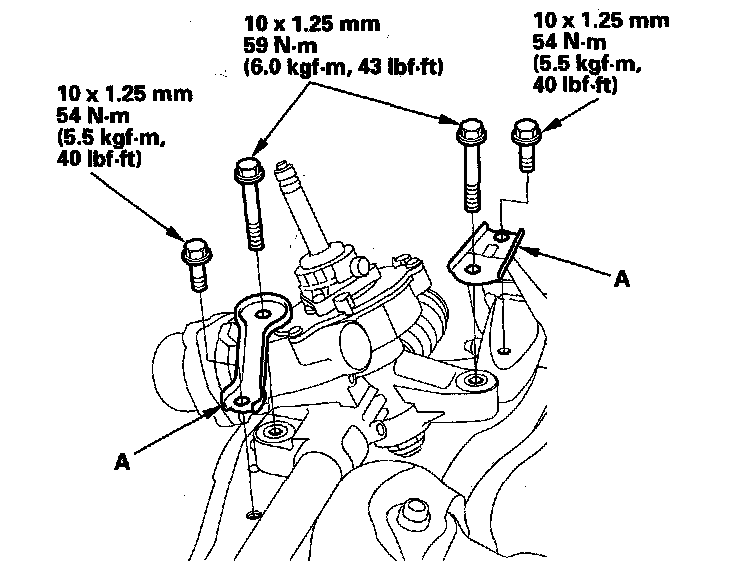 10 x 1.25 mm
59 N·m
(6.0 kgf·m, 43 lbf·ft)

10 x 1.25 mm
54 N·m
(5.5 kgf·m,
40 lbf·ft)

10 x 1.25 mm
54 N·m
(5.5 kgf·m,
40 lbf·ft)

A

A