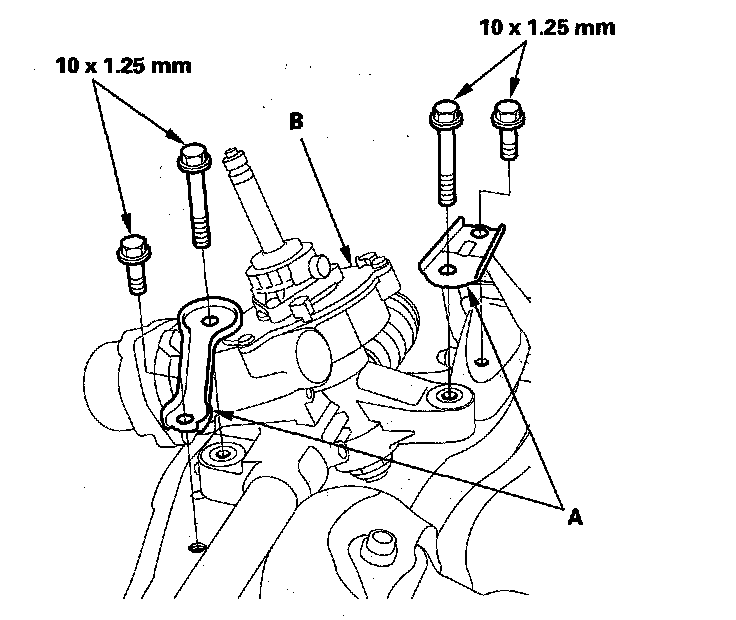 10 x 1.25 mm

10 x 1.25 mm

B

A