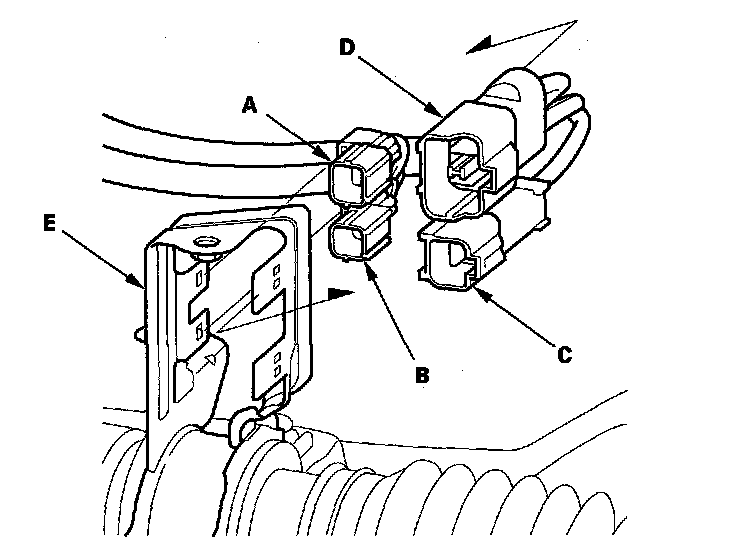 D
A
E
B
C