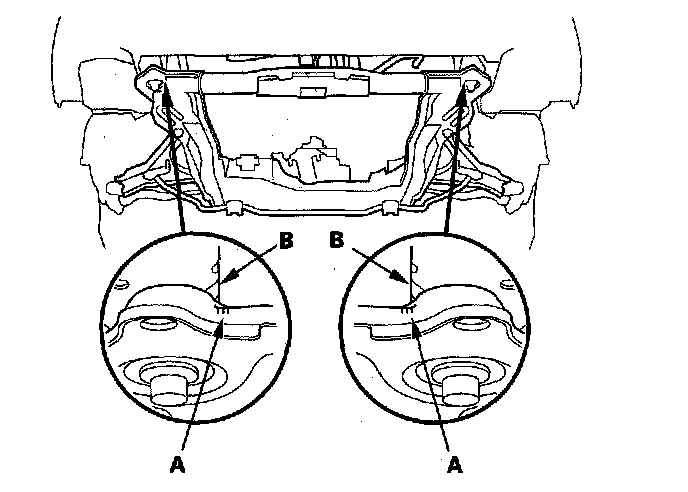 B
B
A
A