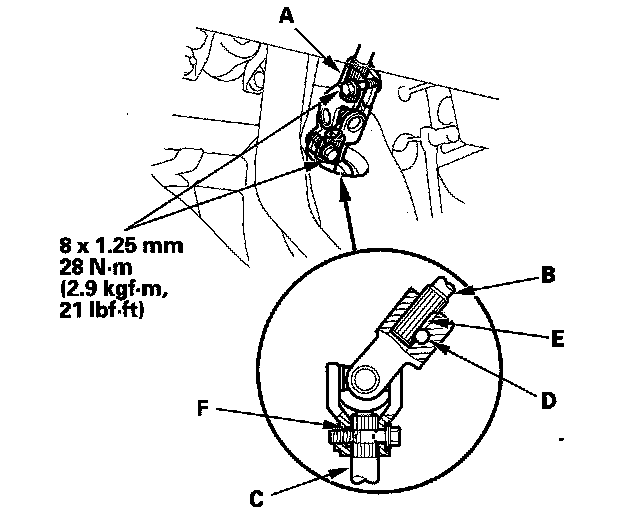 A

8 x 1.25 mm
28 N·m
(2.9 kgf·m,
21 lbf·ft)

B

E

D

F

C