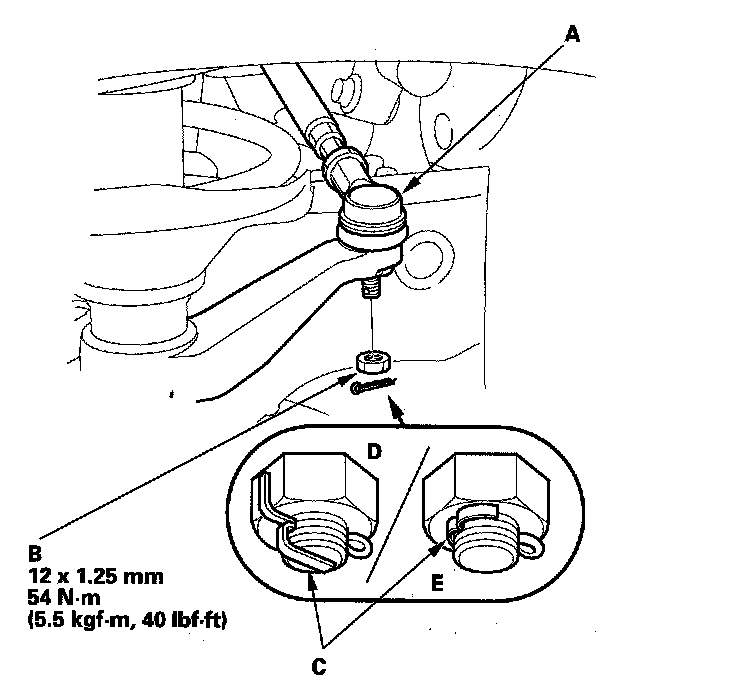 A

D

E

B
12 x 1.25 mm
54 N·m
(5.5 kgf·m, 40 lbf·ft)

C