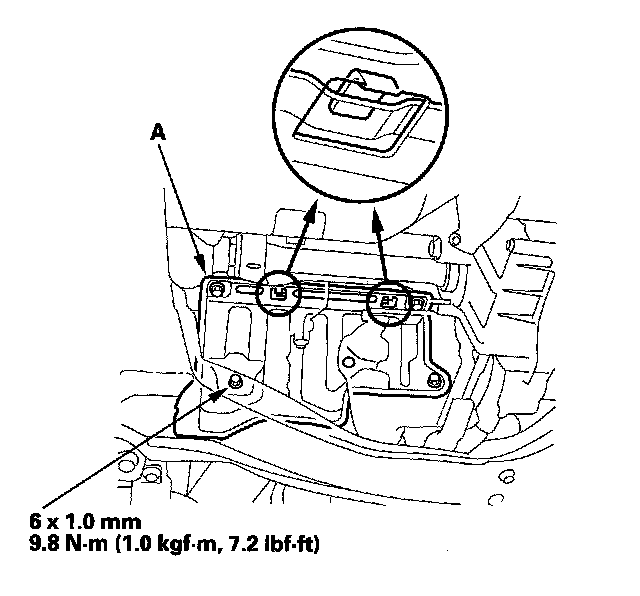 A

6 x 1.0 mm
9.8 N·m (1.0 kgf·m, 7.2 lbf·ft)