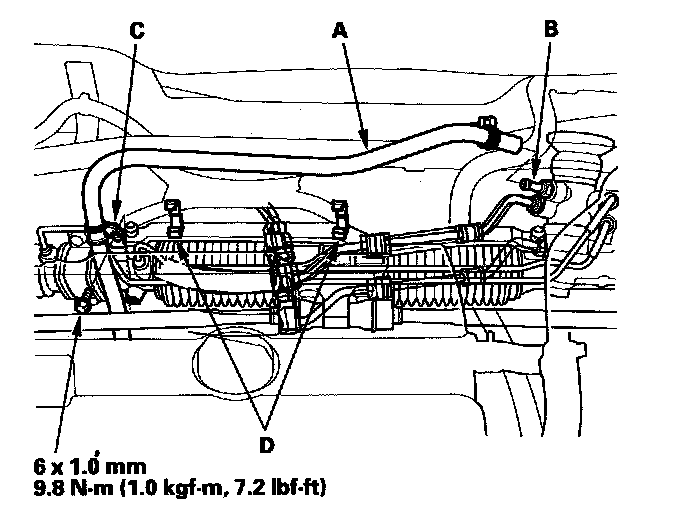 C
A
B
D
6 x 1.0 mm
9.8 N·m (1.0 kgf·m, 7.2 lbf·ft)