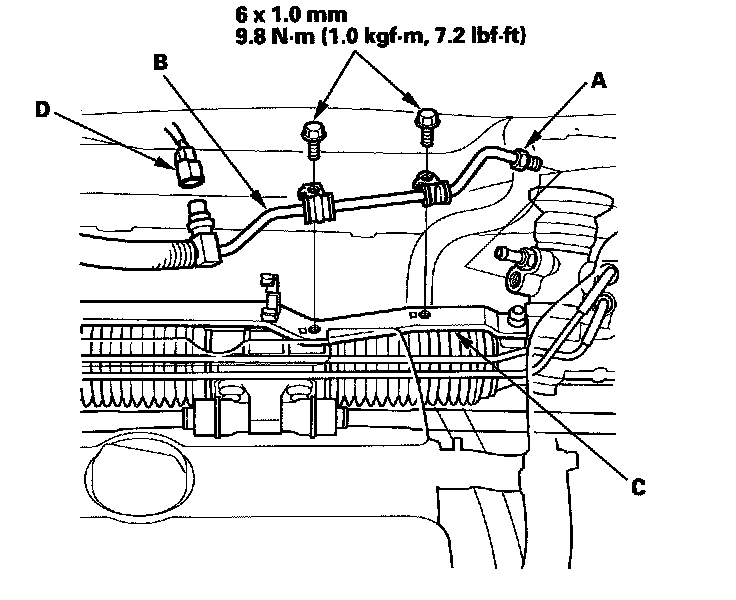 6 x 1.0 mm
9.8 N·m (1.0 kgf·m, 7.2 lbf·ft)

B

A

D

C