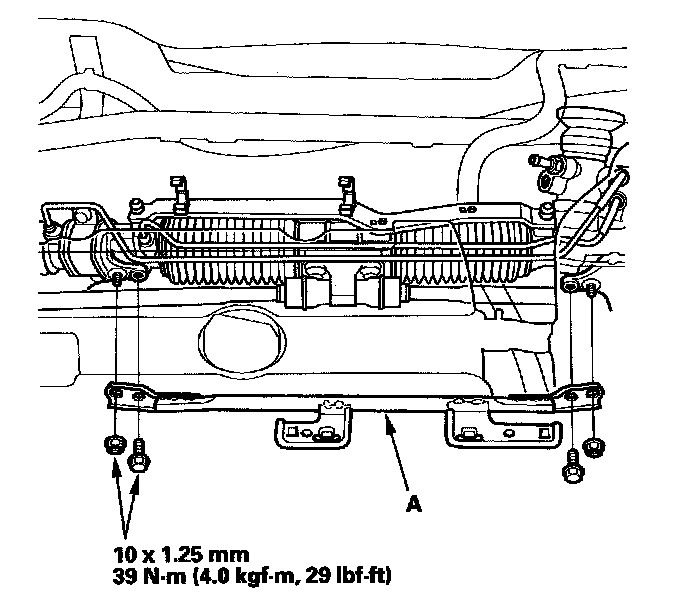 A

10 x 1.25 mm
39 N·m (4.0 kgf·m, 29 lbf·ft)