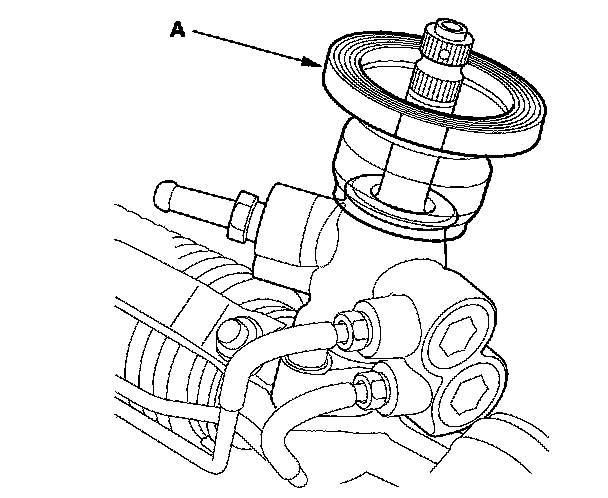 A