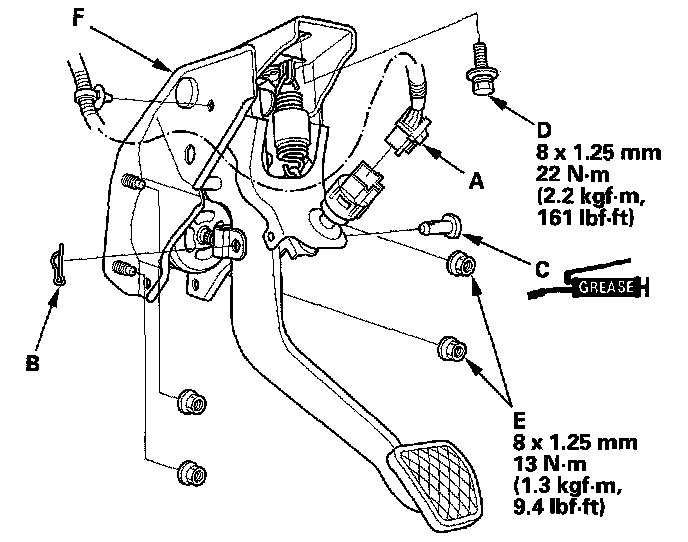 F

D
8 x 1.25 mm
22 N·m
(2.2 kgf·m,
161 lbf·ft)

A

C

GREASE

B

E
8 x 1.25 mm
13 N·m
(1.3 kgf·m,
9.4 lbf·ft)