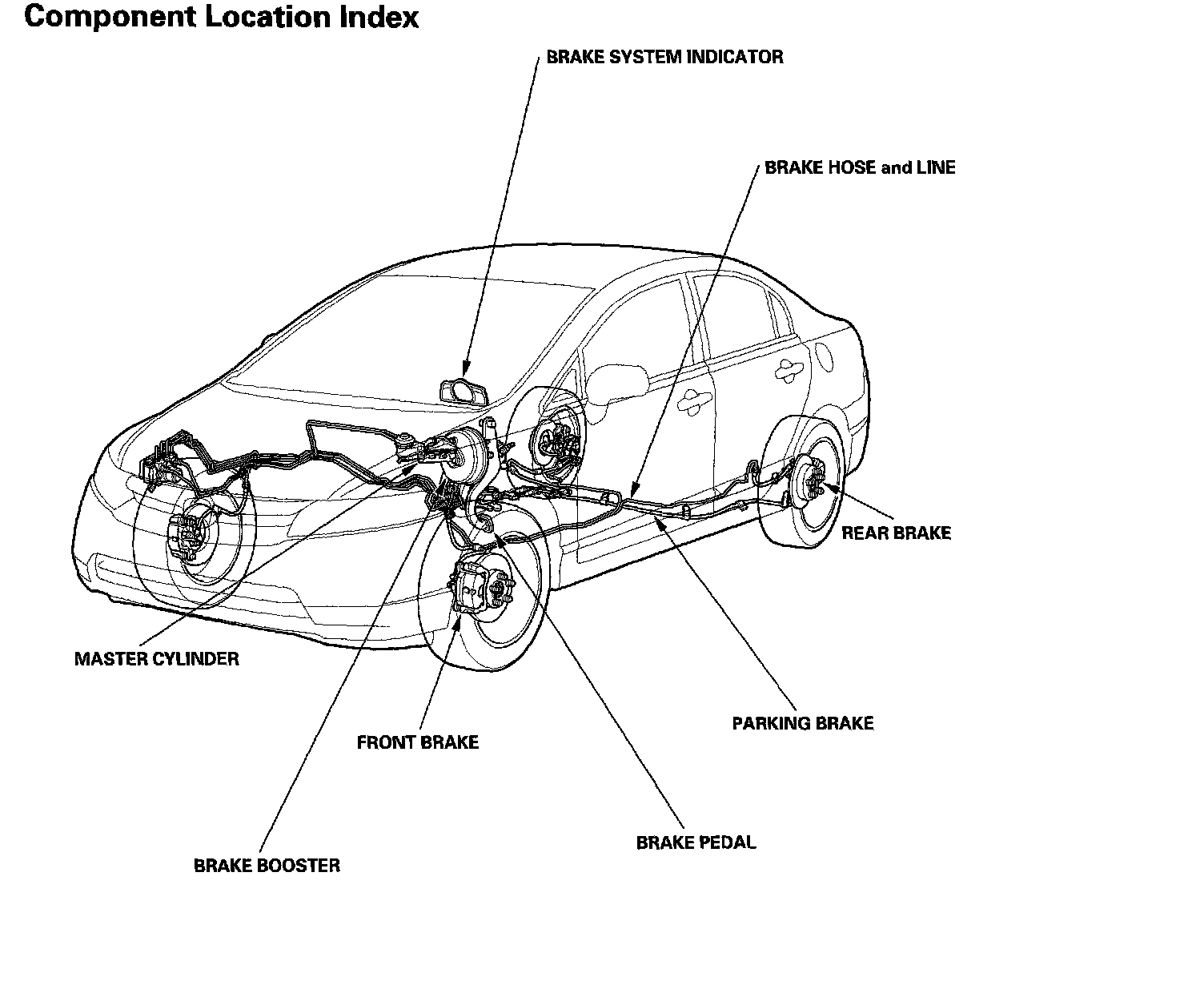 Component Location Index

BRAKE SYSTEM INDICATOR

BRAKE HOSE and LINE

REAR BRAKE

MASTER CYLINDER

PARKING BRAKE

FRONT BRAKE

BRAKE PEDAL

BRAKE BOOSTER