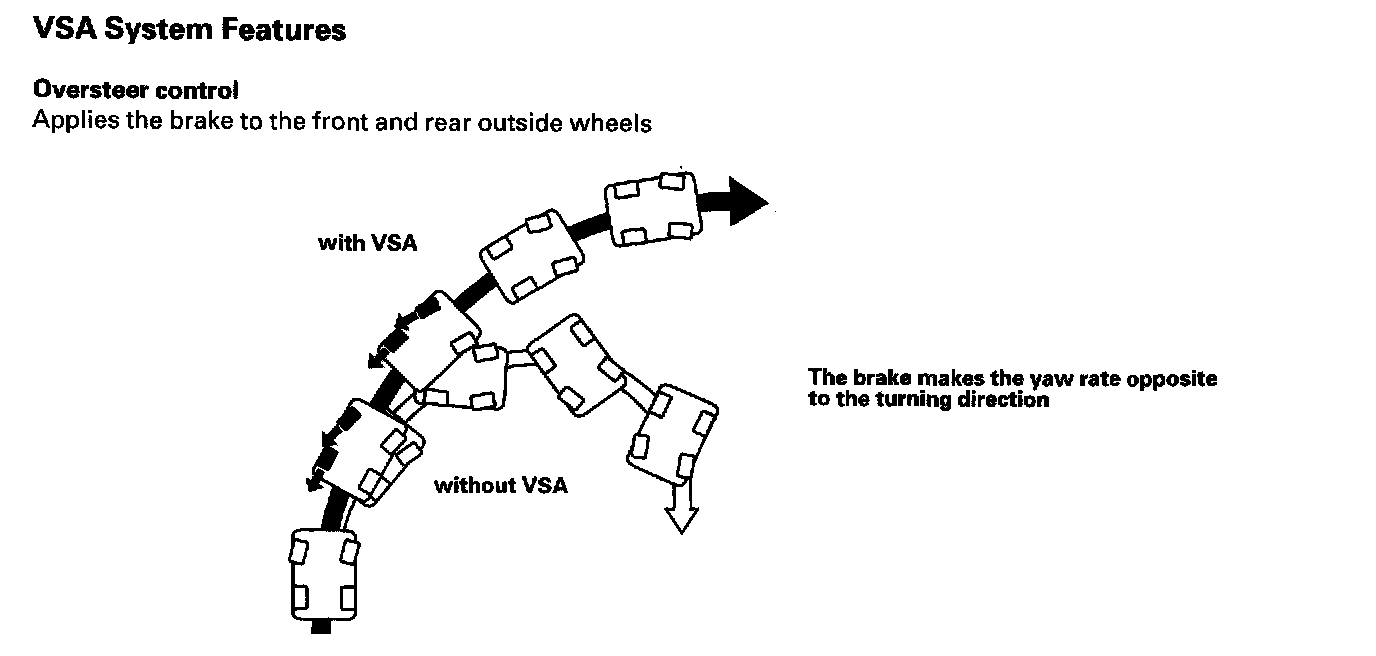 VSA System Features

Oversteer control
Applies the brake to the front and rear outside wheels

with VSA

without VSA

The brake makes the yaw rate opposite to the turning direction