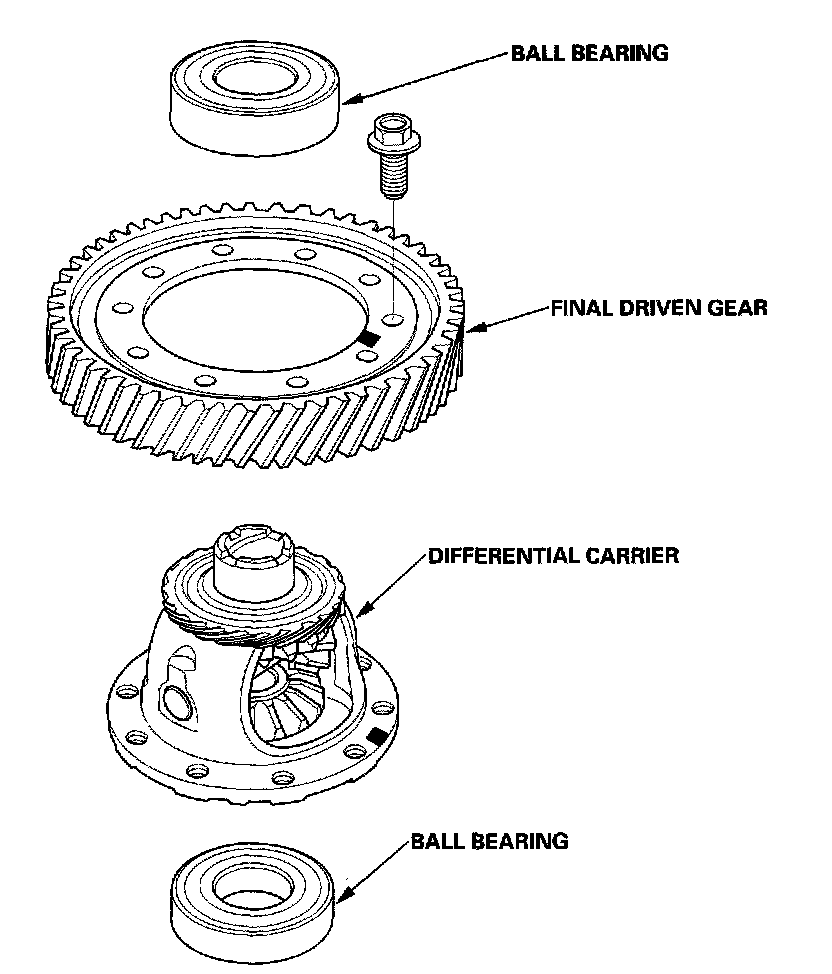 BALL BEARING

FINAL DRIVEN GEAR

DIFFERENTIAL CARRIER

BALL BEARING