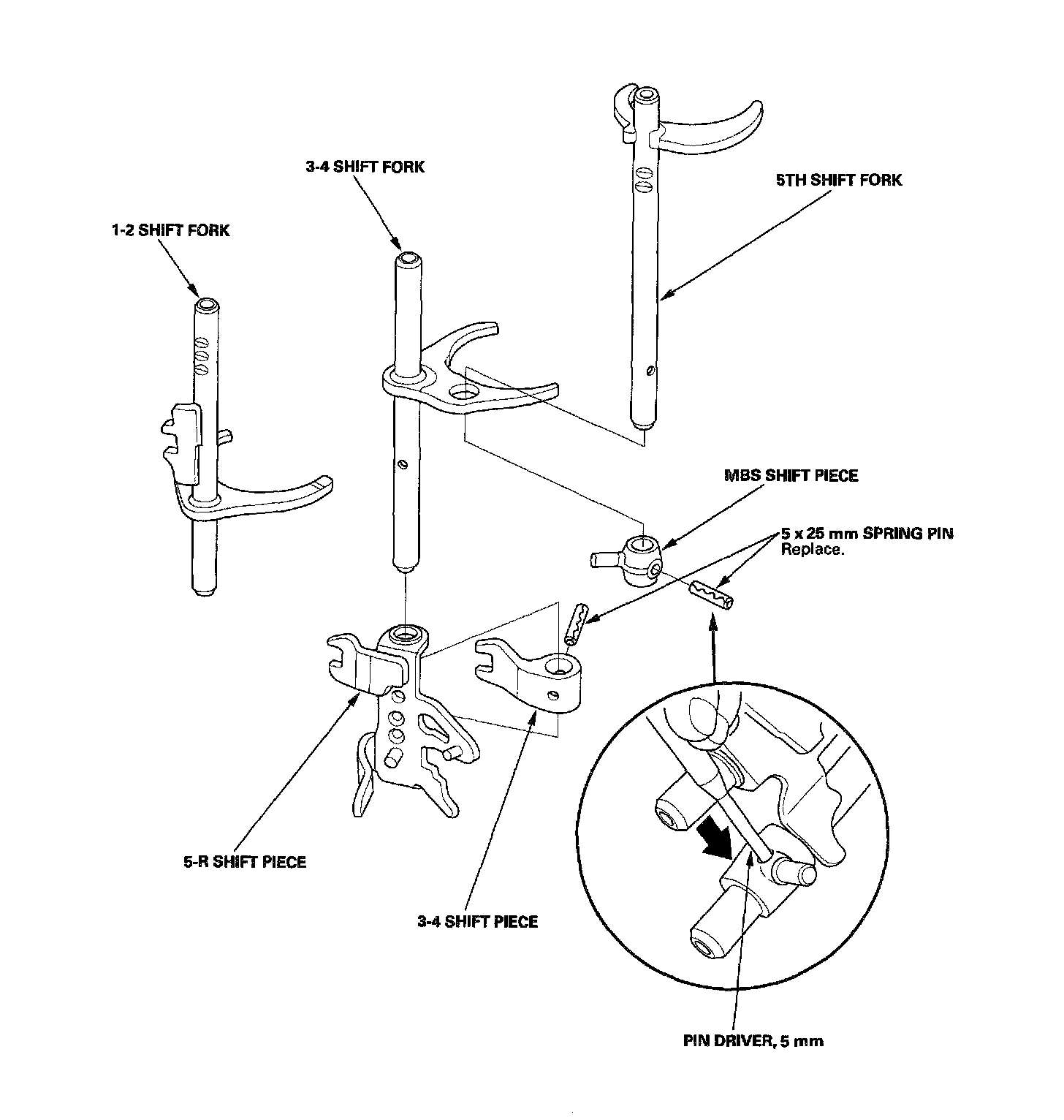 3-4 SHIFT FORK

5TH SHIFT FORK

1-2 SHIFT FORK

MBS SHIFT PIECE

5 x 25 mm SPRING PIN
Replace.

5-R SHIFT PIECE

3-4 SHIFT PIECE

PIN DRIVER, 5 mm