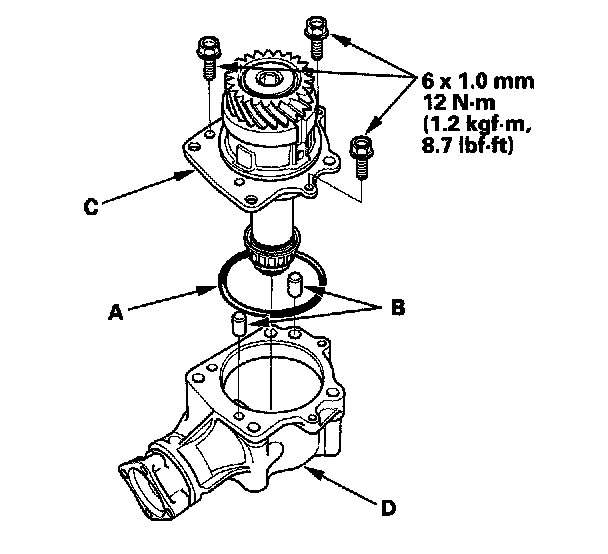 6 x 1.0 mm
12 N·m
(1.2 kgf·m,
8.7 lbf·ft)

C

A

B

D