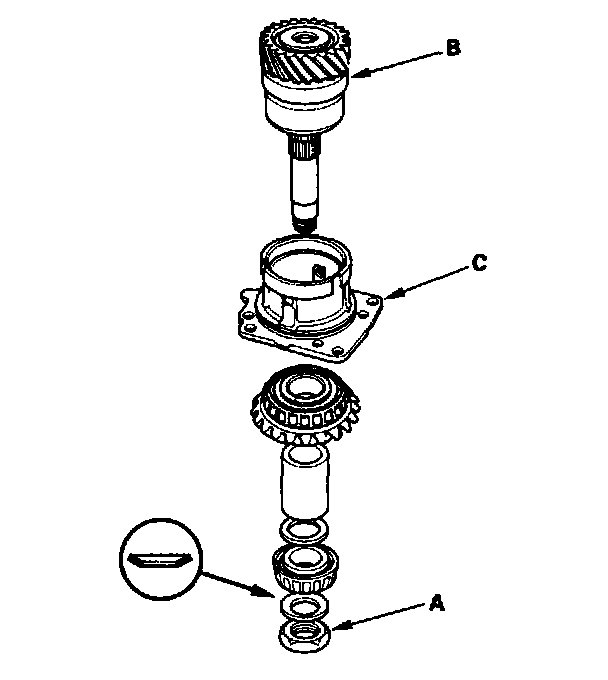 B
C
A