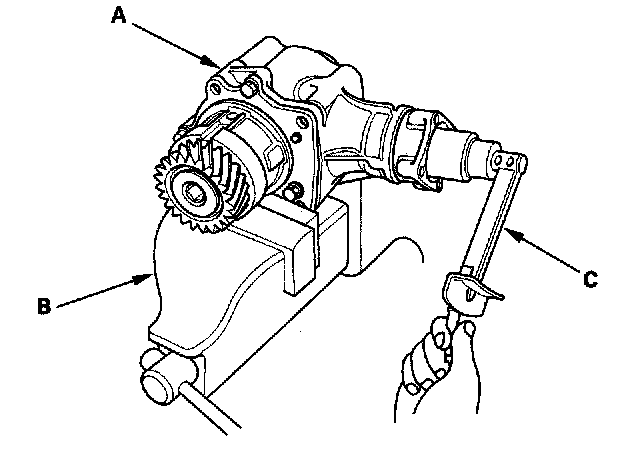 A
B
C