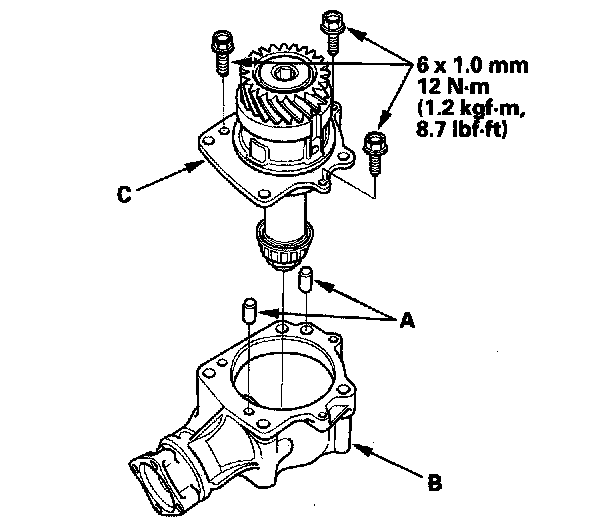 6 x 1.0 mm
12 N·m
(1.2 kgf·m,
8.7 lbf·ft)

C

A

B