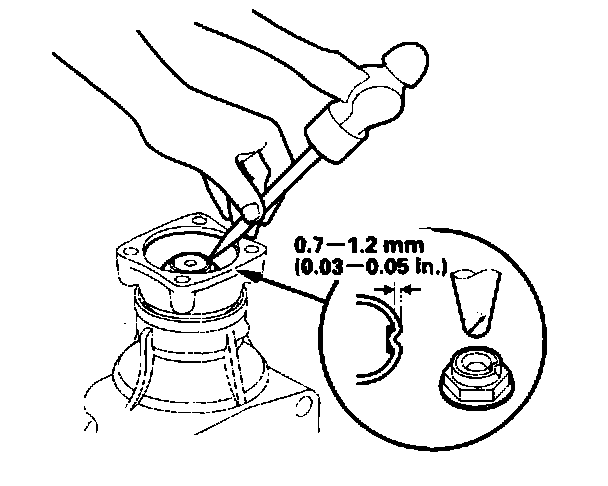 0.7—1.2 mm
(0.03—0.05 in.)