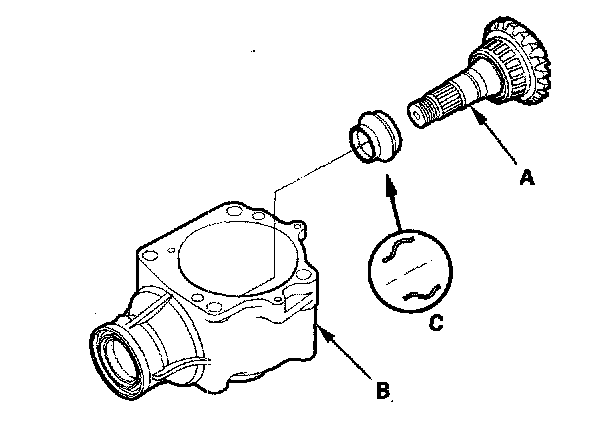 A

C

B