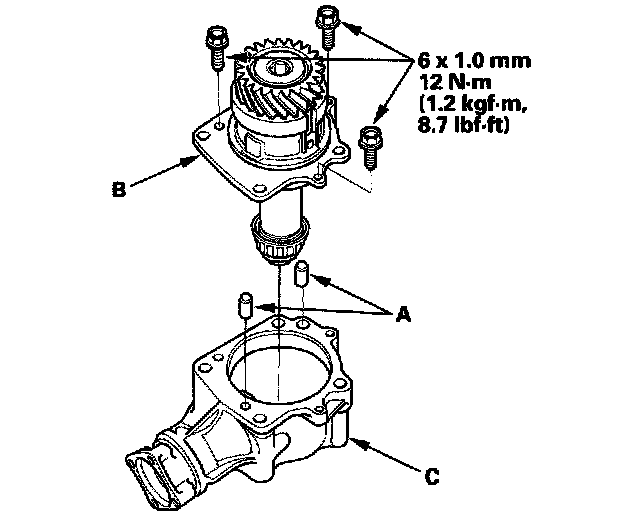 6 x 1.0 mm
12 N·m
(1.2 kgf·m,
8.7 lbf·ft)

B

A

C