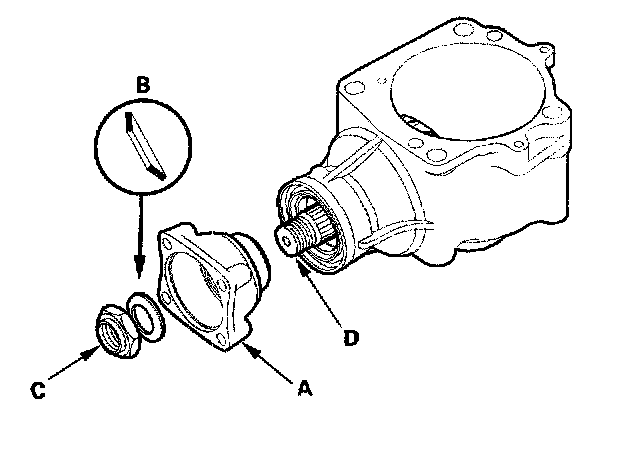 B

D

C

A