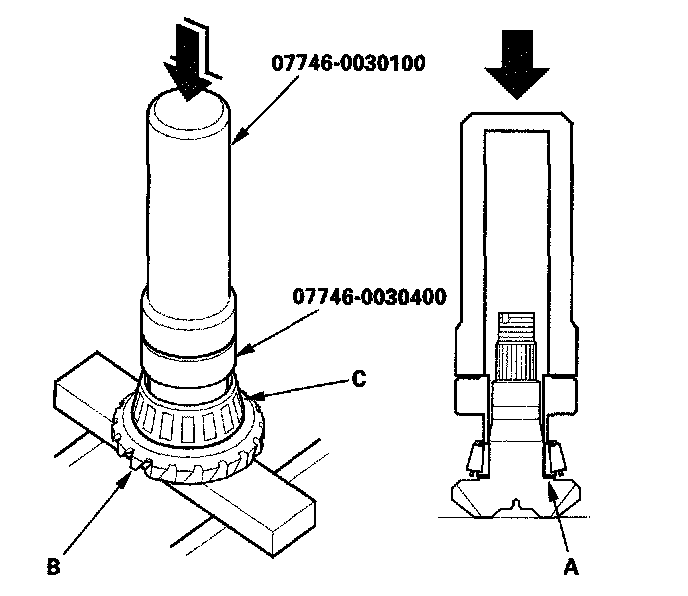 07746-0030100

07746-0030400

C

B

A