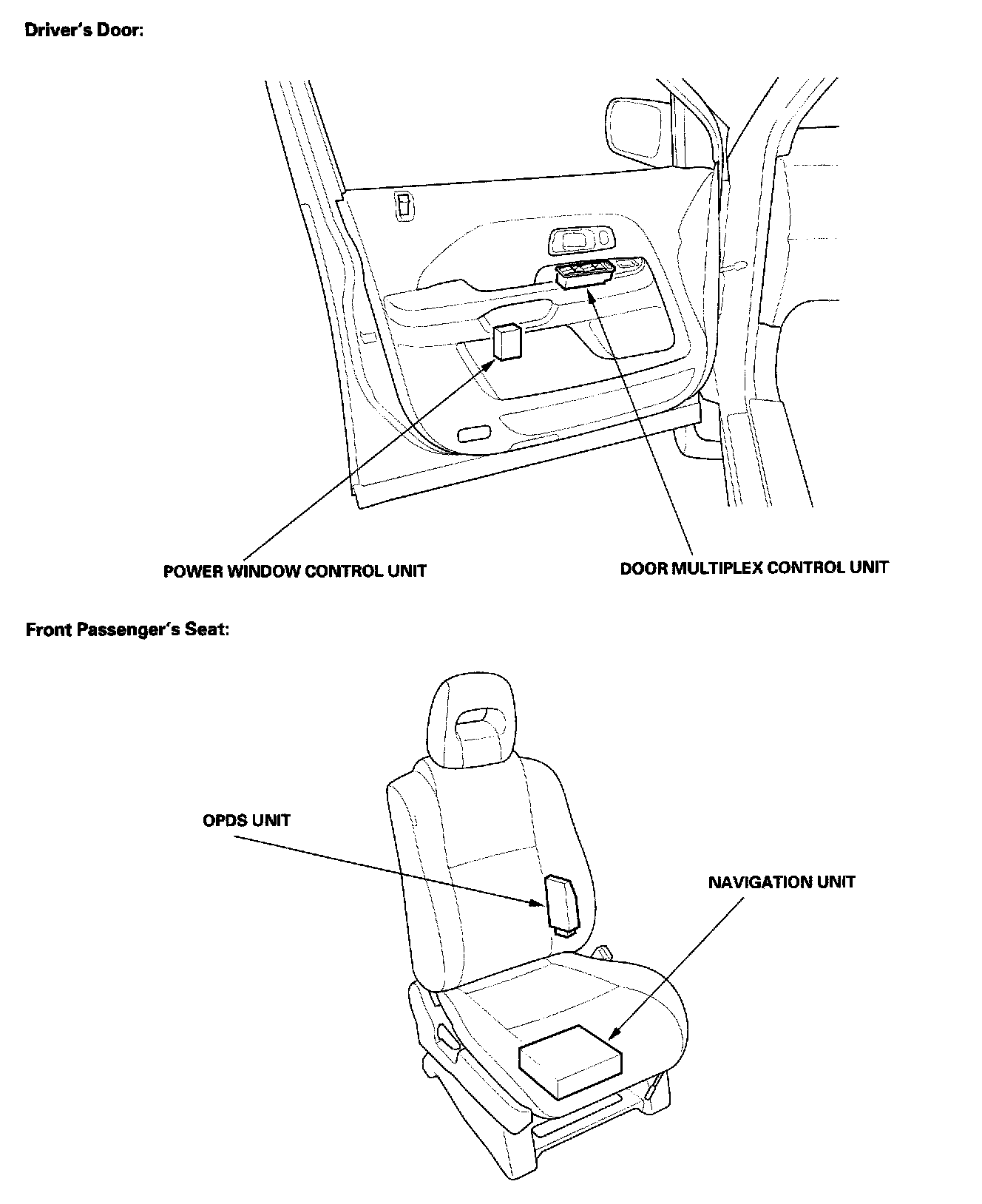 Driver's Door:

POWER WINDOW CONTROL UNIT

DOOR MULTIPLEX CONTROL UNIT

Front Passenger's Seat:

OPDS UNIT

NAVIGATION UNIT