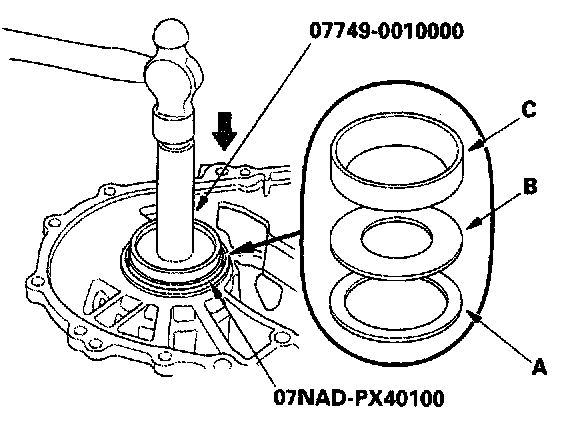 07749-0010000

C

B

A

07NAD-PX40100