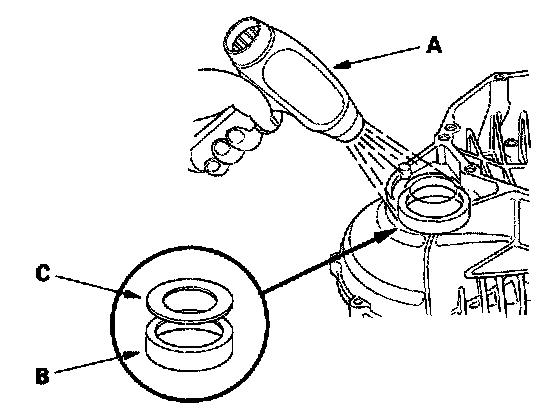 A
C
B