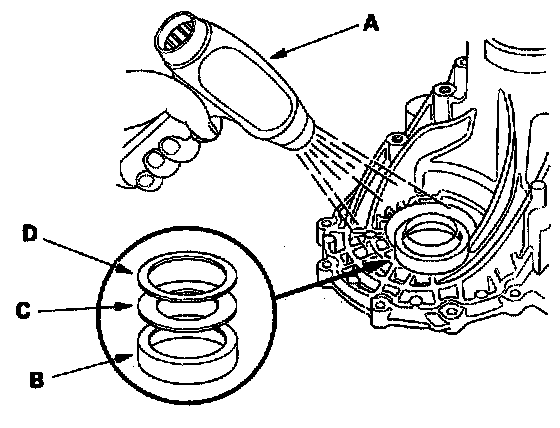 A
D
C
B